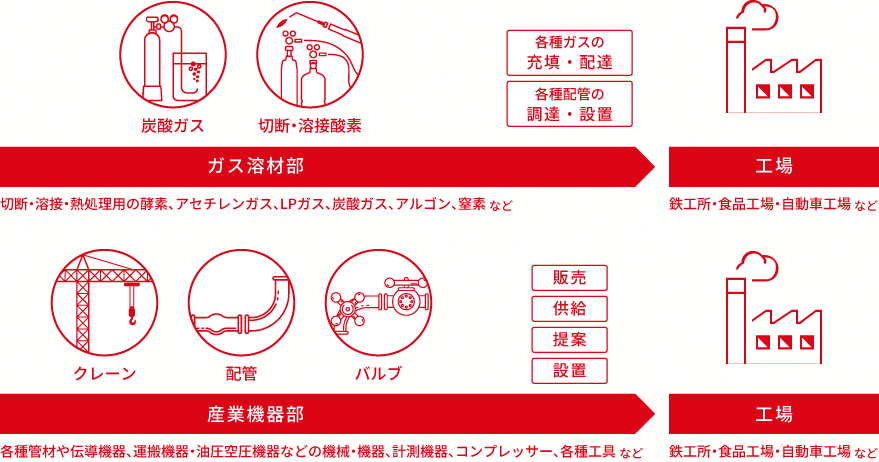 炭酸ガス

切断・溶接酸素

各種ガスの充填・配達

各種配管の調達・設置

ガス溶材部

工場

切断・溶接・熱処理用の酵素、アセチレンガス、LPガス、炭酸ガス、アルゴン、窒素 など

鉄工所・食品工場・自動車工場 など

クレーン

配管

バルブ

販売

供給

提案

設置

産業機器部

工場

各種管材や伝導機器、運搬機器・油圧空圧機器などの機械・機器、計測機器、コンプレッサー、各種工具 など

鉄工所・食品工場・自動車工場 など